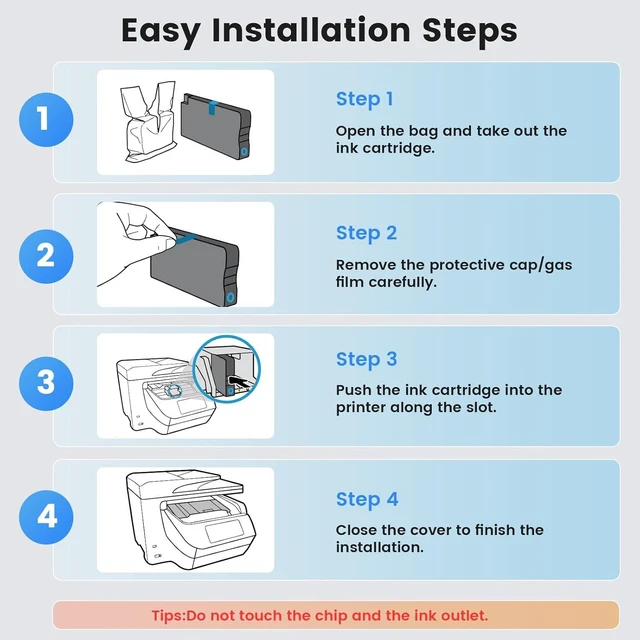 Easy Installation Steps

1

Step 1

Open the bag and take out the ink cartridge.

2

Step 2

Remove the protective cap/gas film carefully.

3

Step 3

Push the ink cartridge into the printer along the slot.

4

Step 4

Close the cover to finish the installation.

Tips:Do not touch the chip and the ink outlet.