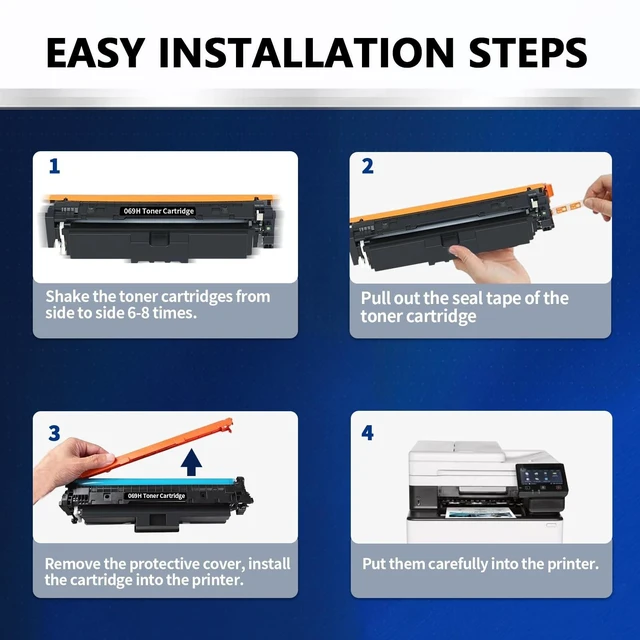 EASY INSTALLATION STEPS

1

069H Toner Cartridge

Shake the toner cartridges from side to side 6-8 times.

2

Pull out the seal tape of the toner cartridge

3

069H Toner Cartridge

Remove the protective cover, install the cartridge into the printer.

4

Put them carefully into the printer.