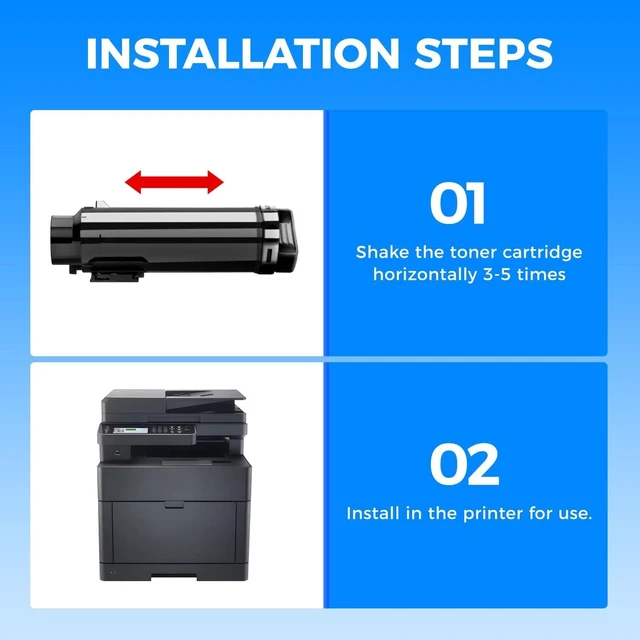 INSTALLATION STEPS

01

Shake the toner cartridge horizontally 3-5 times

02

Install in the printer for use.