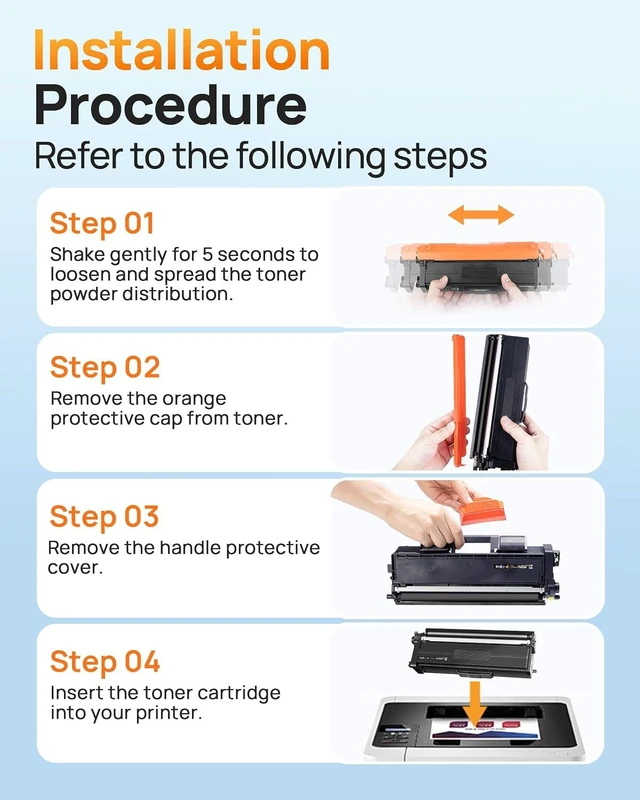 Installation
Procedure
Refer to the following steps

Step 01
Shake gently for 5 seconds to loosen and spread the toner powder distribution.

Step 02
Remove the orange protective cap from toner.

Step 03
Remove the handle protective cover.

Step 04
Insert the toner cartridge into your printer.