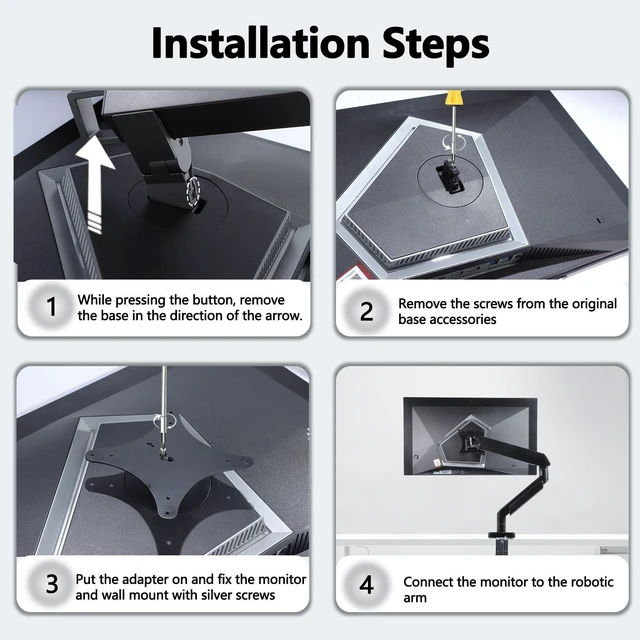 Installation Steps

1 While pressing the button, remove the base in the direction of the arrow.

2 Remove the screws from the original base accessories

3 Put the adapter on and fix the monitor and wall mount with silver screws

4 Connect the monitor to the robotic arm