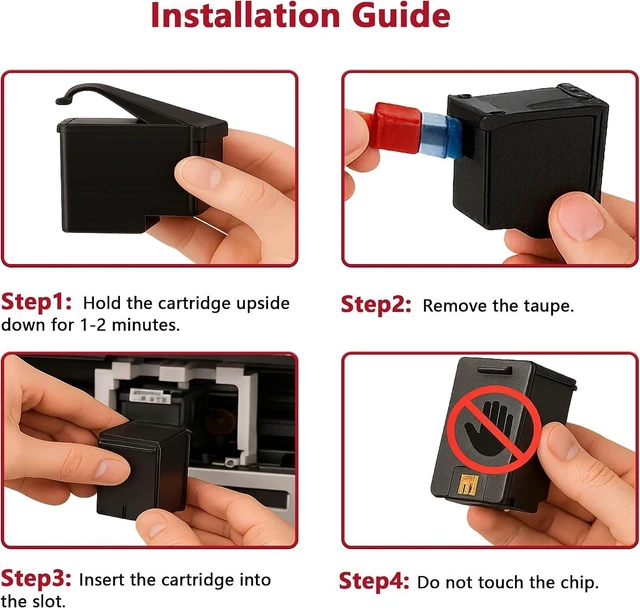 Installation Guide

Step1: Hold the cartridge upside down for 1-2 minutes.

Step2: Remove the taupe.

Step3: Insert the cartridge into the slot.

Step4: Do not touch the chip.