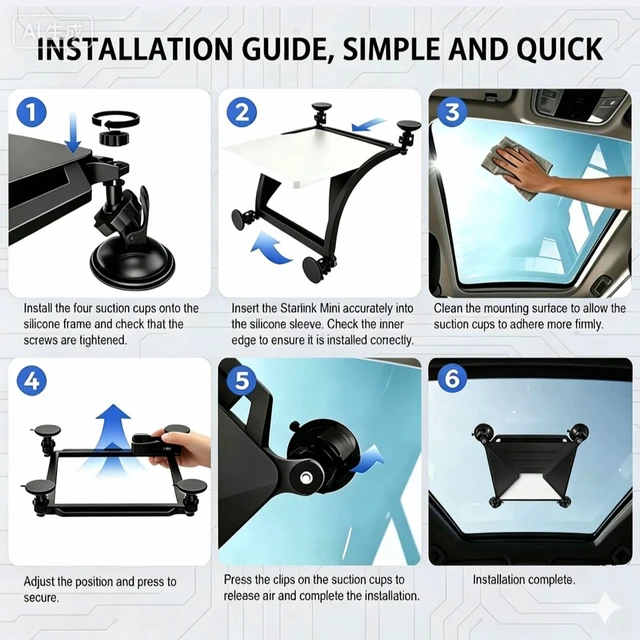 AI生成

INSTALLATION GUIDE, SIMPLE AND QUICK

1

Install the four suction cups onto the silicone frame and check that the screws are tightened.

2

Insert the Starlink Mini accurately into the silicone sleeve. Check the inner edge to ensure it is installed correctly.

3

Clean the mounting surface to allow the suction cups to adhere more firmly.

4

Adjust the position and press to secure.

5

Press the clips on the suction cups to release air and complete the installation.

6

Installation complete.