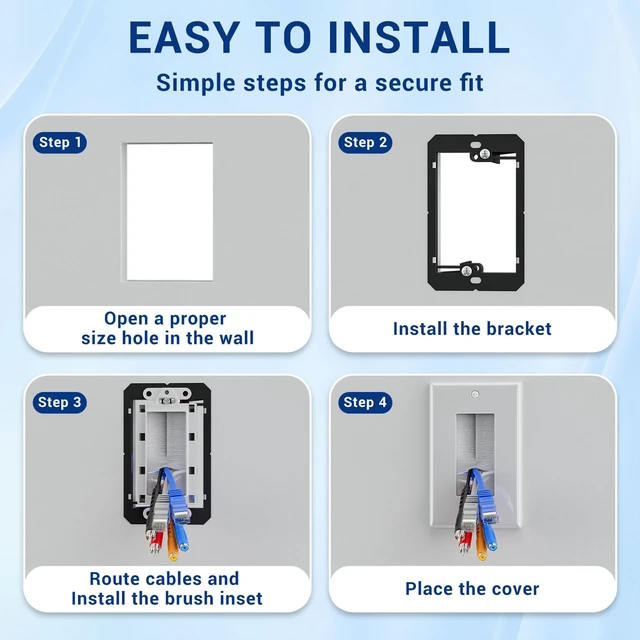 EASY TO INSTALL

Simple steps for a secure fit

Step 1

Open a proper size hole in the wall

Step 2

Install the bracket

Step 3

Route cables and Install the brush inset

Step 4

Place the cover