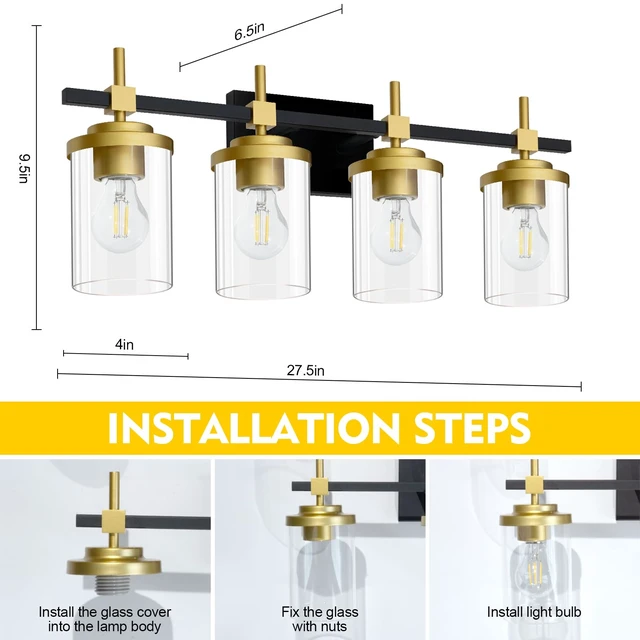 6.5in

9.5in

4in

27.5in

INSTALLATION STEPS

Install the glass cover into the lamp body

Fix the glass with nuts

Install light bulb