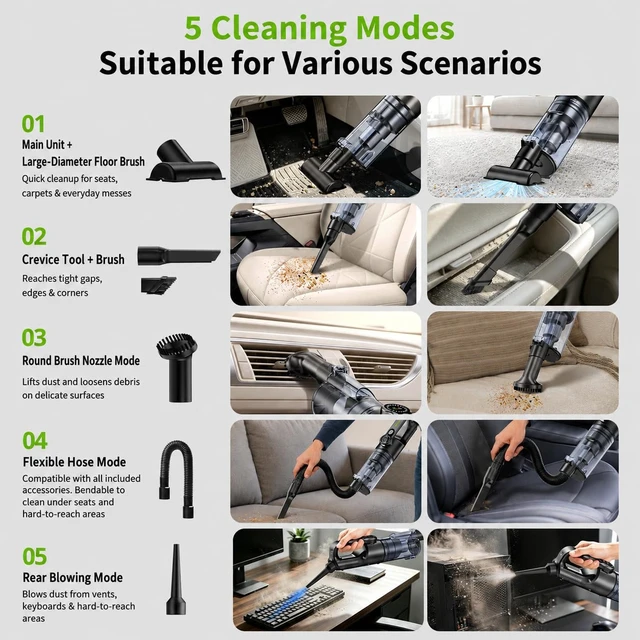 5 Cleaning Modes
Suitable for Various Scenarios

01
Main Unit + Large-Diameter Floor Brush
Quick cleanup for seats, carpets & everyday messes

02
Crevice Tool + Brush
Reaches tight gaps, edges & corners

03
Round Brush Nozzle Mode
Lifts dust and loosens debris on delicate surfaces

04
Flexible Hose Mode
Compatible with all included accessories. Bendable to clean under seats and hard-to-reach areas

05
Rear Blowing Mode
Blows dust from vents, keyboards & hard-to-reach areas