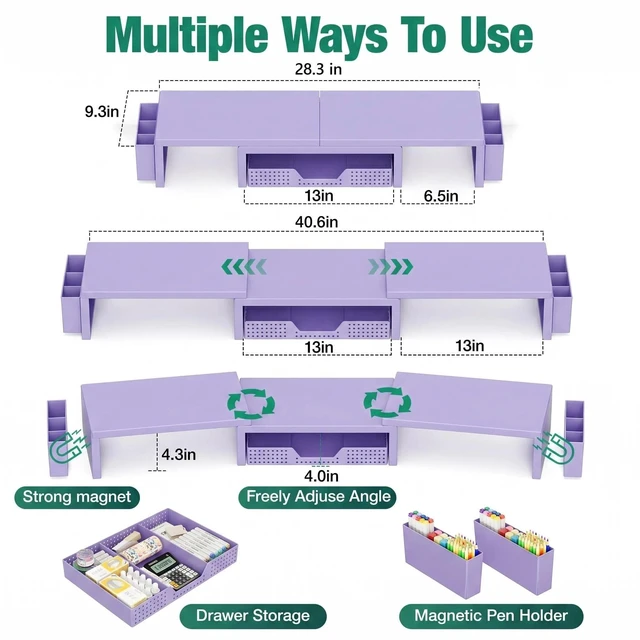 Multiple Ways To Use

28.3 in

9.3in

13in

6.5in

40.6in

13in

13in

4.3in

4.0in

Strong magnet

Freely Adjuse Angle

Drawer Storage

Magnetic Pen Holder