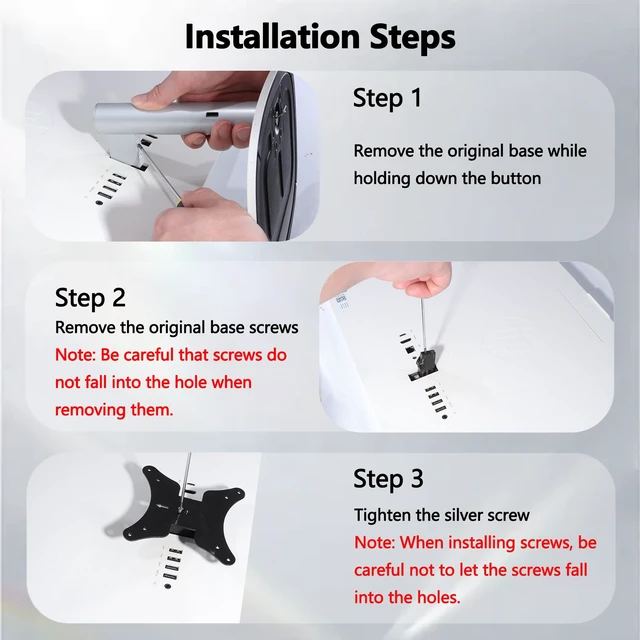 Installation Steps

Step 1

Remove the original base while holding down the button

Step 2

Remove the original base screws

Note: Be careful that screws do not fall into the hole when removing them.

Step 3

Tighten the silver screw

Note: When installing screws, be careful not to let the screws fall into the holes.