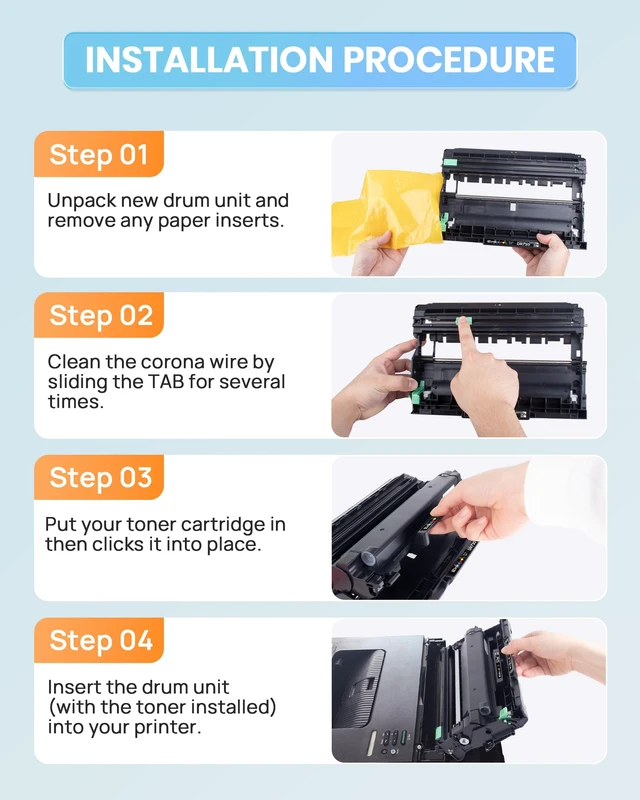 INSTALLATION PROCEDURE

Step 01

Unpack new drum unit and remove any paper inserts.

Step 02

Clean the corona wire by sliding the TAB for several times.

Step 03

Put your toner cartridge in then clicks it into place.

Step 04

Insert the drum unit (with the toner installed) into your printer.