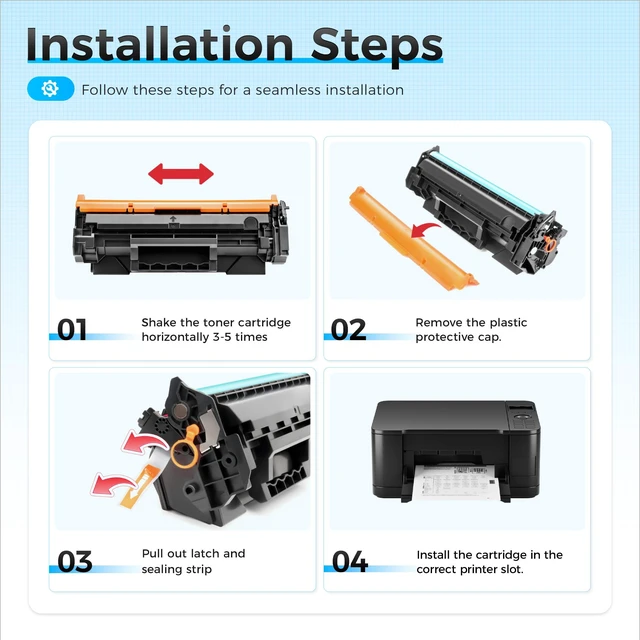 Installation Steps

Follow these steps for a seamless installation

01 Shake the toner cartridge horizontally 3-5 times

02 Remove the plastic protective cap.

03 Pull out latch and sealing strip

04 Install the cartridge in the correct printer slot.