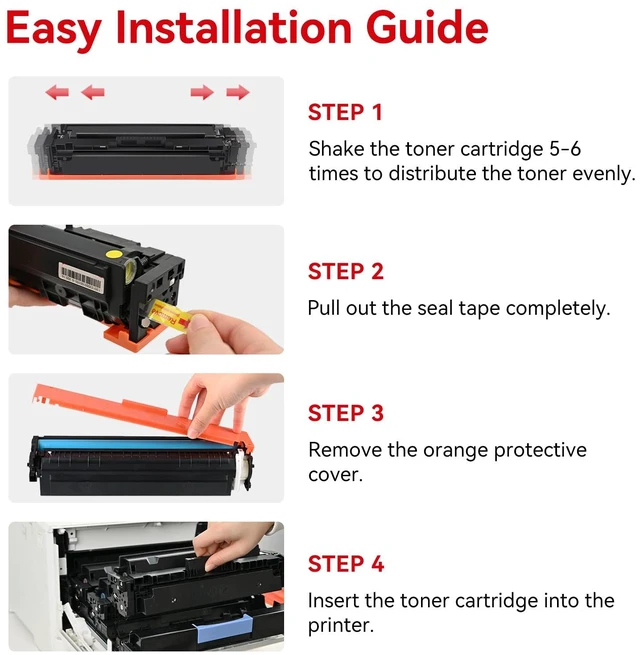 Easy Installation Guide

STEP 1

Shake the toner cartridge 5-6 times to distribute the toner evenly.

STEP 2

Pull out the seal tape completely.

STEP 3

Remove the orange protective cover.

STEP 4

Insert the toner cartridge into the printer.