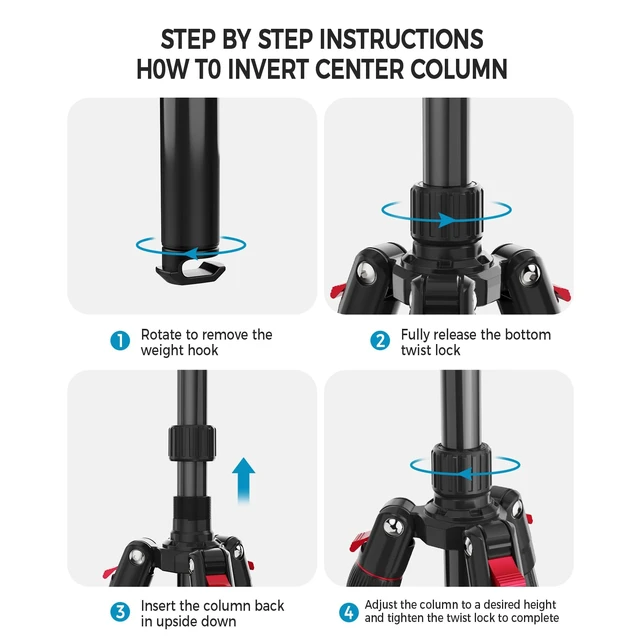 STEP BY STEP INSTRUCTIONS
H0W T0 INVERT CENTER COLUMN

1 Rotate to remove the weight hook

2 Fully release the bottom twist lock

3 Insert the column back in upside down

4 Adjust the column to a desired height and tighten the twist lock to complete