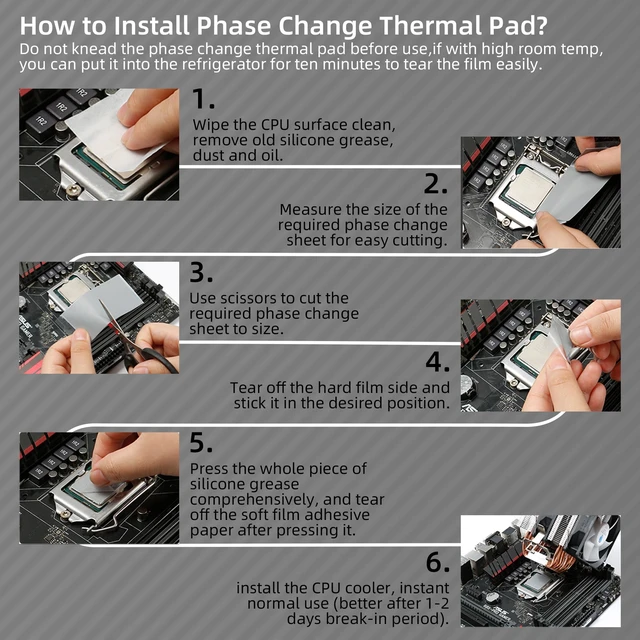 How to Install Phase Change Thermal Pad?
Do not knead the phase change thermal pad before use,if with high room temp, you can put it into the refrigerator for ten minutes to tear the film easily.

1.
Wipe the CPU surface clean, remove old silicone grease, dust and oil.

2.
Measure the size of the required phase change sheet for easy cutting.

3.
Use scissors to cut the required phase change sheet to size.

4.
Tear off the hard film side and stick it in the desired position.

5.
Press the whole piece of silicone grease comprehensively, and tear off the soft film adhesive paper after pressing it.

6.
install the CPU cooler, instant normal use (better after 1-2 days break-in period).