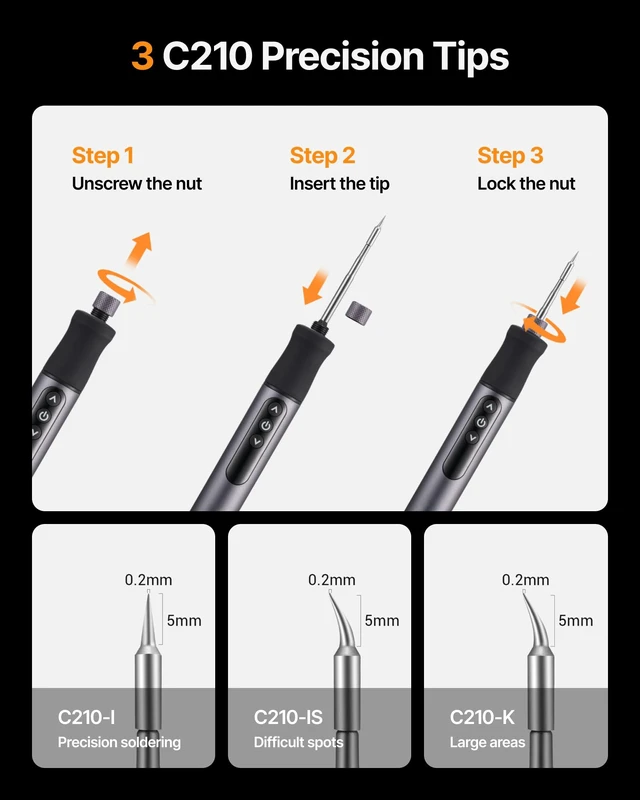 3 C210 Precision Tips

Step 1
Unscrew the nut

Step 2
Insert the tip

Step 3
Lock the nut

0.2mm
5mm
C210-I
Precision soldering

0.2mm
5mm
C210-IS
Difficult spots

0.2mm
5mm
C210-K
Large areas