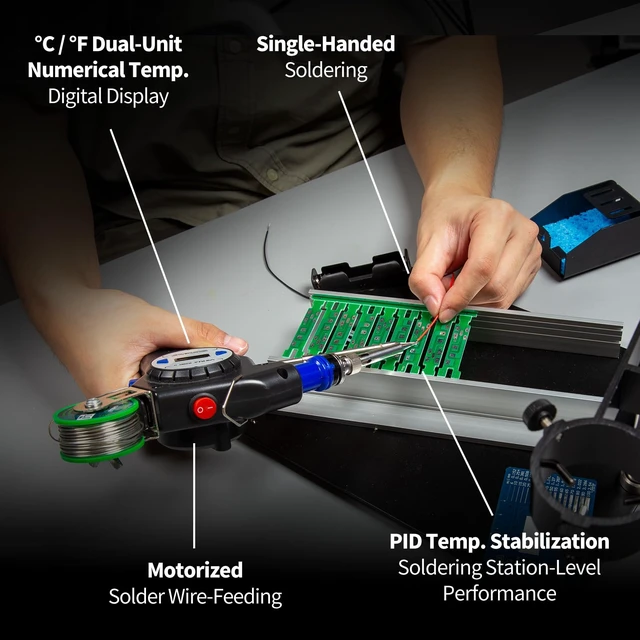 °C / °F Dual-Unit Numerical Temp. Digital Display

Single-Handed Soldering

Motorized Solder Wire-Feeding

PID Temp. Stabilization Soldering Station-Level Performance