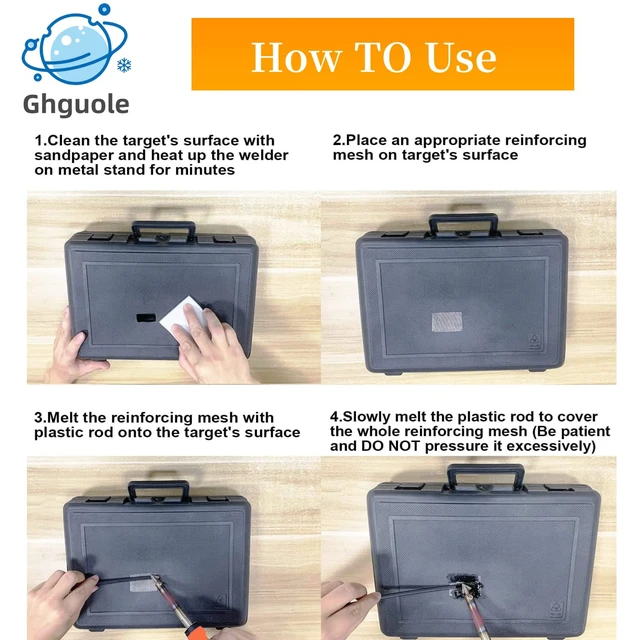 Ghguole

How TO Use

1.Clean the target's surface with sandpaper and heat up the welder on metal stand for minutes

2.Place an appropriate reinforcing mesh on target's surface

3.Melt the reinforcing mesh with plastic rod onto the target's surface

4.Slowly melt the plastic rod to cover the whole reinforcing mesh (Be patient and DO NOT pressure it excessively)