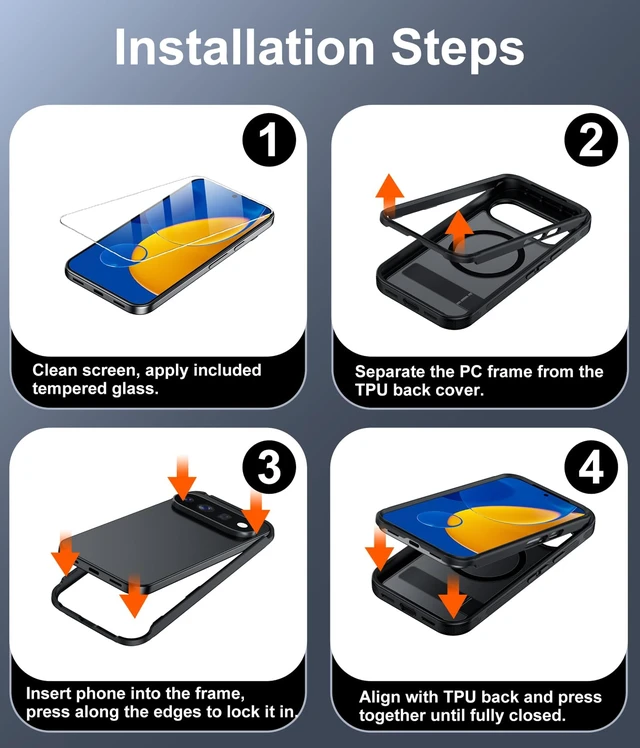 Installation Steps

1

Clean screen, apply included tempered glass.

2

Separate the PC frame from the TPU back cover.

3

Insert phone into the frame, press along the edges to lock it in.

4

Align with TPU back and press together until fully closed.