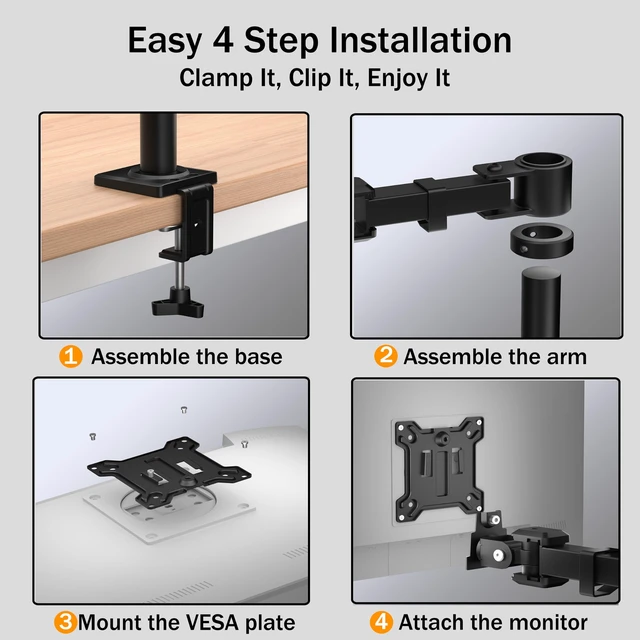 Easy 4 Step Installation
Clamp It, Clip It, Enjoy It

1 Assemble the base

2 Assemble the arm

3 Mount the VESA plate

4 Attach the monitor