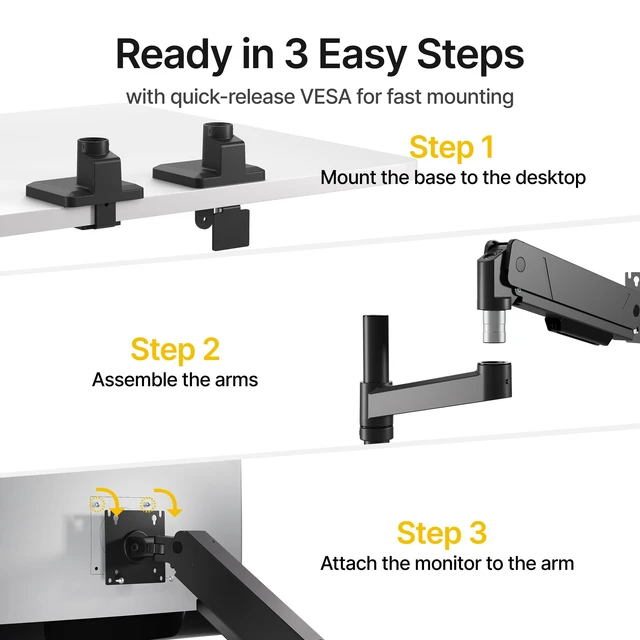 Ready in 3 Easy Steps
with quick-release VESA for fast mounting

Step 1
Mount the base to the desktop

Step 2
Assemble the arms

Step 3
Attach the monitor to the arm