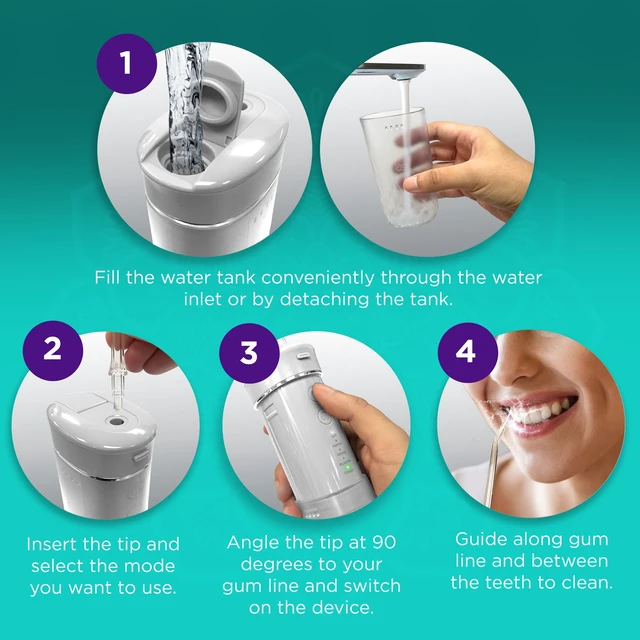 1

Fill the water tank conveniently through the water inlet or by detaching the tank.

2

Insert the tip and select the mode you want to use.

3

Angle the tip at 90 degrees to your gum line and switch on the device.

4

Guide along gum line and between the teeth to clean.