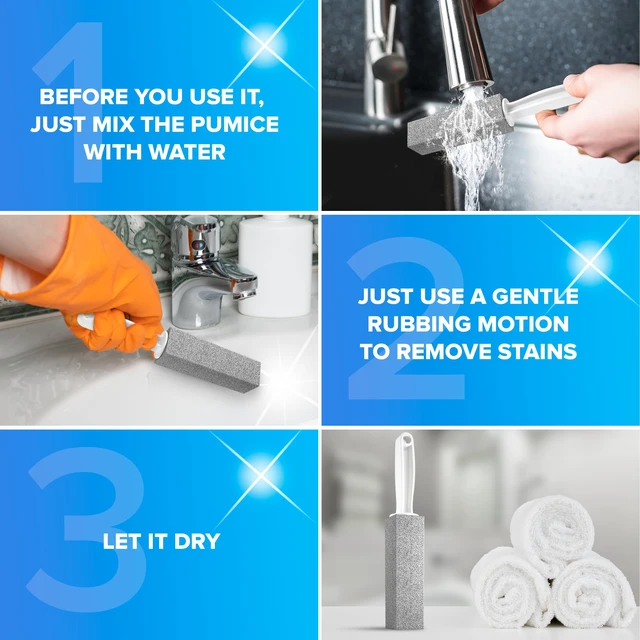 1

BEFORE YOU USE IT, JUST MIX THE PUMICE WITH WATER

2

JUST USE A GENTLE RUBBING MOTION TO REMOVE STAINS

3

LET IT DRY