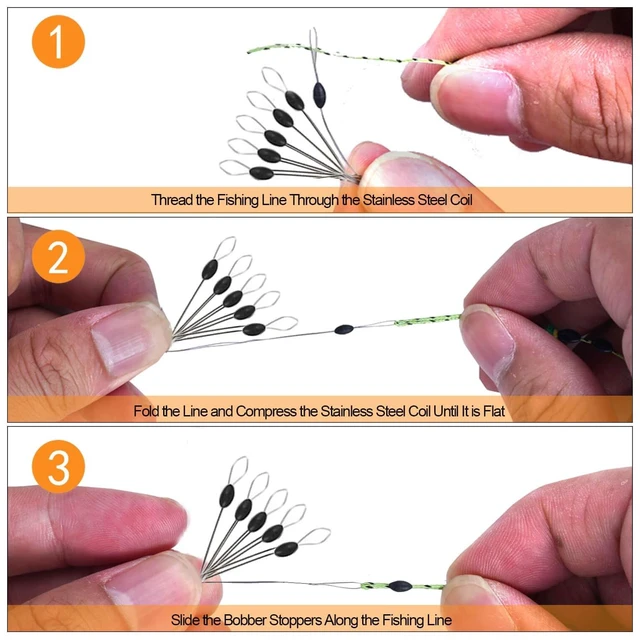 1

Thread the Fishing Line Through the Stainless Steel Coil

2

Fold the Line and Compress the Stainless Steel Coil Until It is Flat

3

Slide the Bobber Stoppers Along the Fishing Line