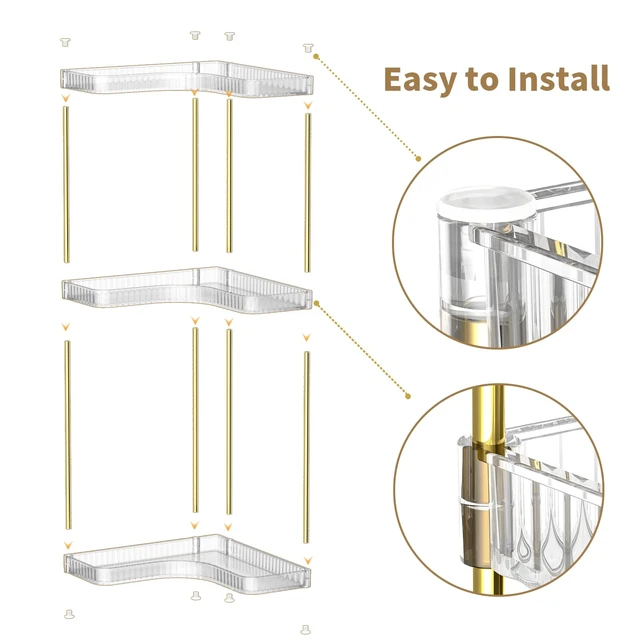 Easy to Install