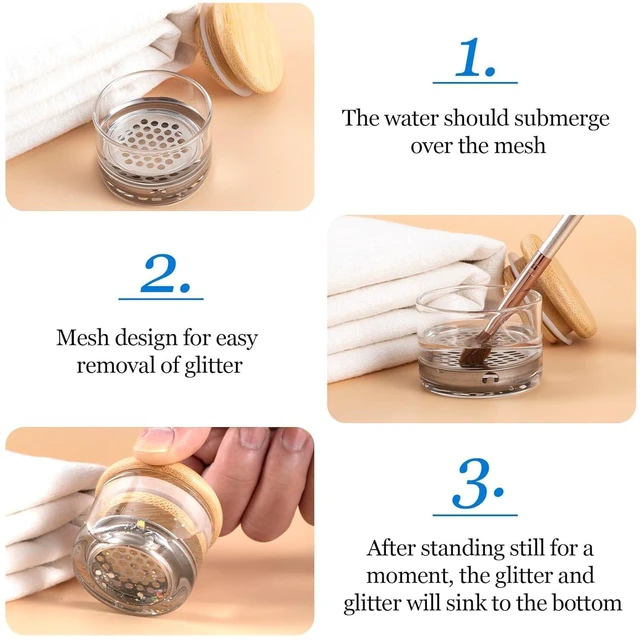 1.

The water should submerge over the mesh

2.

Mesh design for easy removal of glitter

3.

After standing still for a moment, the glitter and glitter will sink to the bottom