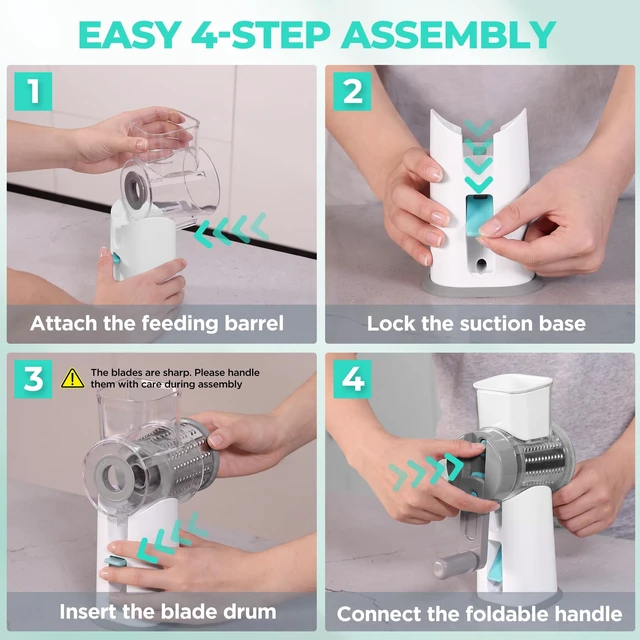 EASY 4-STEP ASSEMBLY

1

Attach the feeding barrel

2

Lock the suction base

3

The blades are sharp. Please handle them with care during assembly

Insert the blade drum

4

Connect the foldable handle