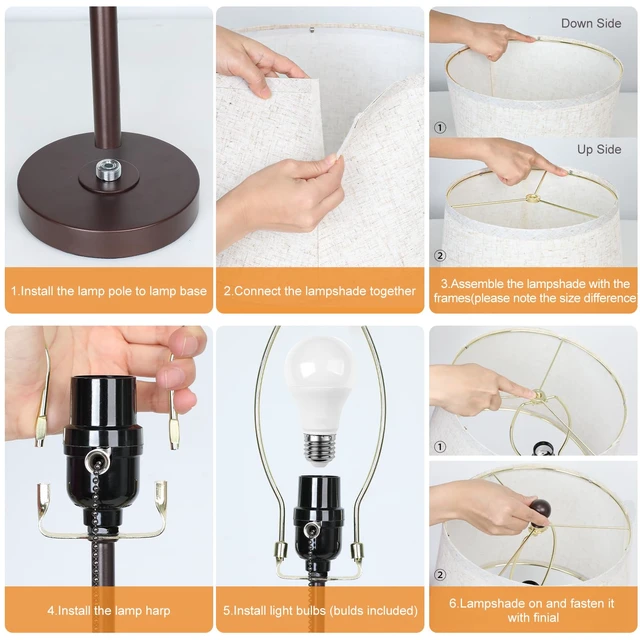 1.Install the lamp pole to lamp base

2.Connect the lampshade together

Down Side

①

Up Side

②

3.Assemble the lampshade with the frames(please note the size difference

4.Install the lamp harp

5.Install light bulbs (bulds included)

①

②

6.Lampshade on and fasten it with finial