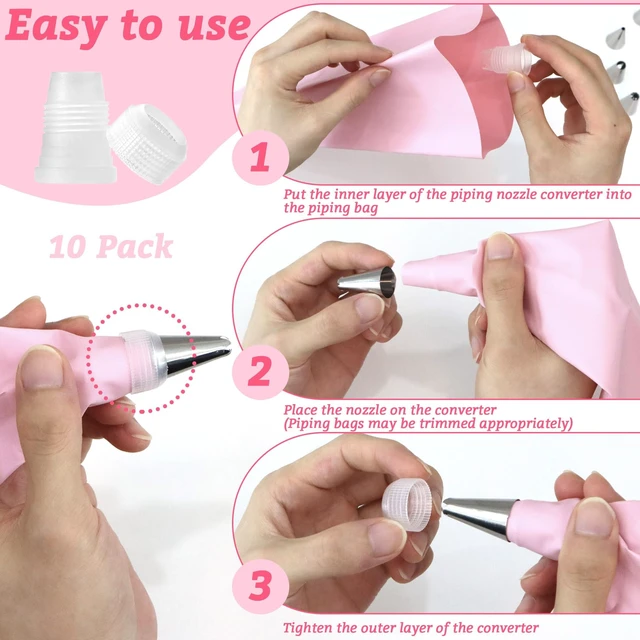 Easy to use

10 Pack

1

Put the inner layer of the piping nozzle converter into the piping bag

2

Place the nozzle on the converter
(Piping bags may be trimmed appropriately)

3

Tighten the outer layer of the converter