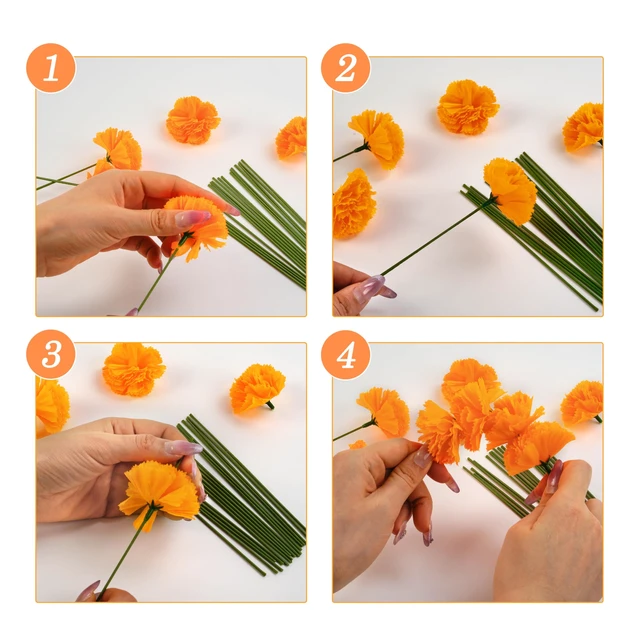 1

2

3

4