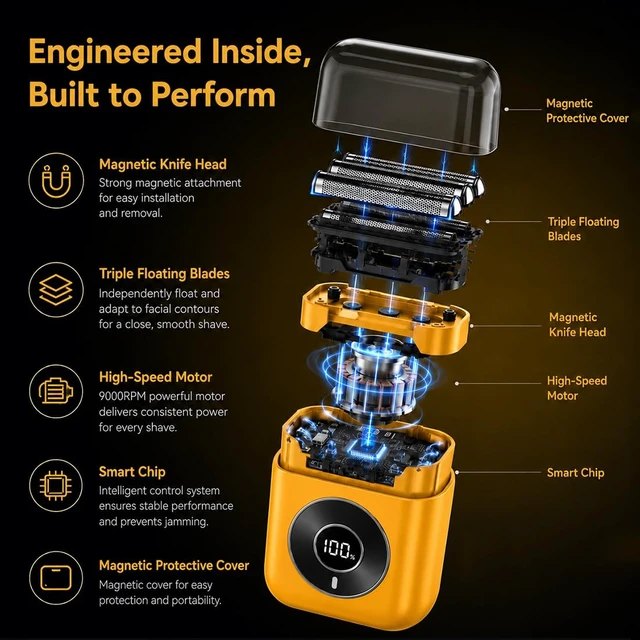 Engineered Inside, Built to Perform

Magnetic Knife Head
Strong magnetic attachment for easy installation and removal.

Triple Floating Blades
Independently float and adapt to facial contours for a close, smooth shave.

High-Speed Motor
9000RPM powerful motor delivers consistent power for every shave.

Smart Chip
Intelligent control system ensures stable performance and prevents jamming.

Magnetic Protective Cover
Magnetic cover for easy protection and portability.

Magnetic Protective Cover

Triple Floating Blades

Magnetic Knife Head

High-Speed Motor

Smart Chip

100%