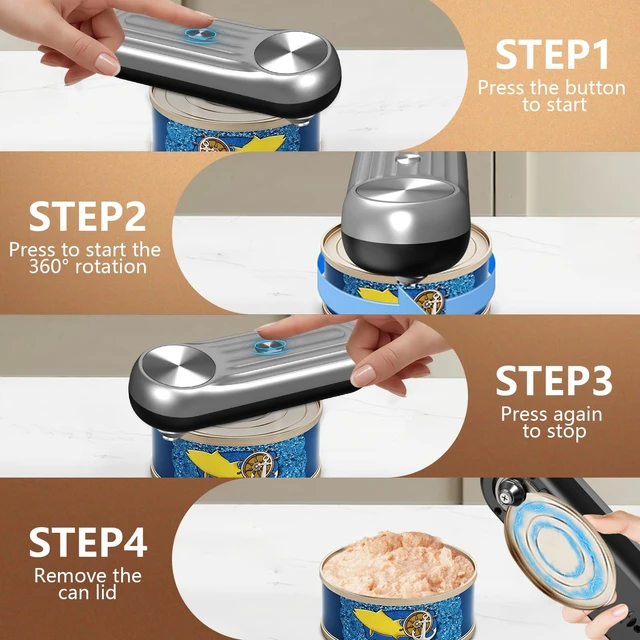 STEP1
Press the button to start

STEP2
Press to start the 360° rotation

STEP3
Press again to stop

STEP4
Remove the can lid