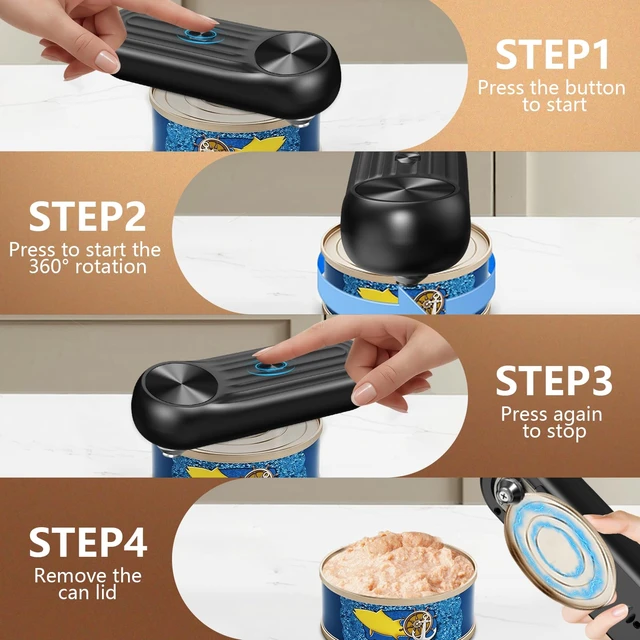 STEP1
Press the button to start

STEP2
Press to start the 360° rotation

STEP3
Press again to stop

STEP4
Remove the can lid