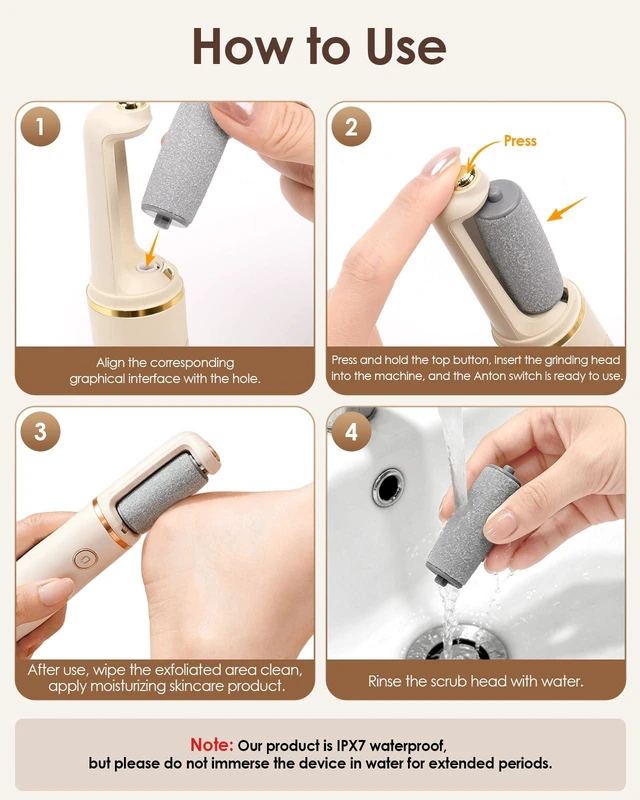 How to Use

1

Align the corresponding graphical interface with the hole.

2

Press

Press and hold the top button, insert the grinding head into the machine, and the Anton switch is ready to use.

3

After use, wipe the exfoliated area clean, apply moisturizing skincare product.

4

Rinse the scrub head with water.

Note: Our product is IPX7 waterproof, but please do not immerse the device in water for extended periods.