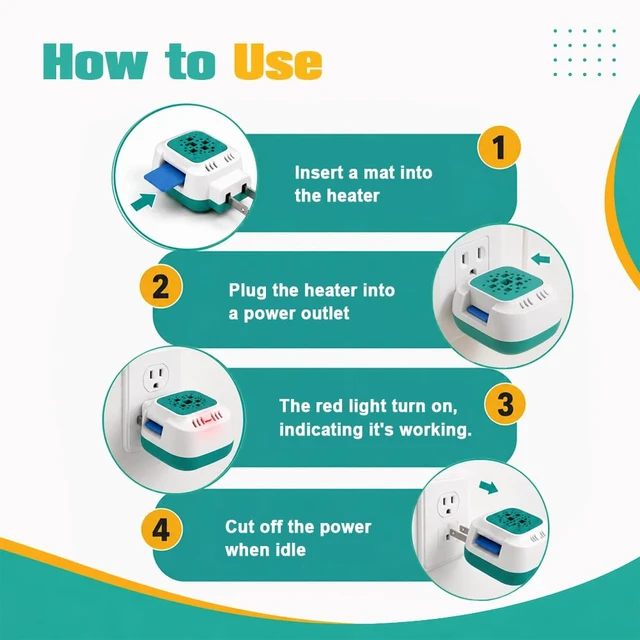 How to Use

1
Insert a mat into the heater

2
Plug the heater into a power outlet

3
The red light turn on, indicating it's working.

4
Cut off the power when idle