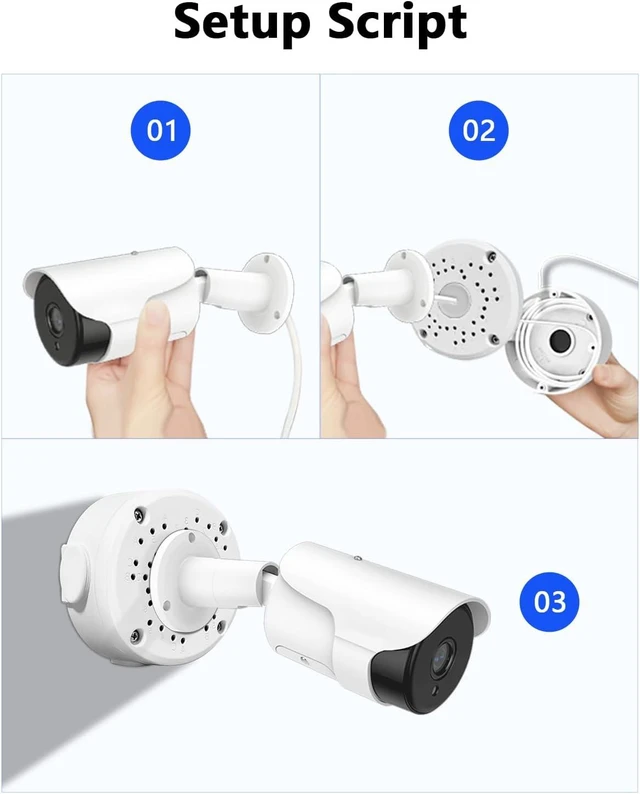 Setup Script

01

02

03