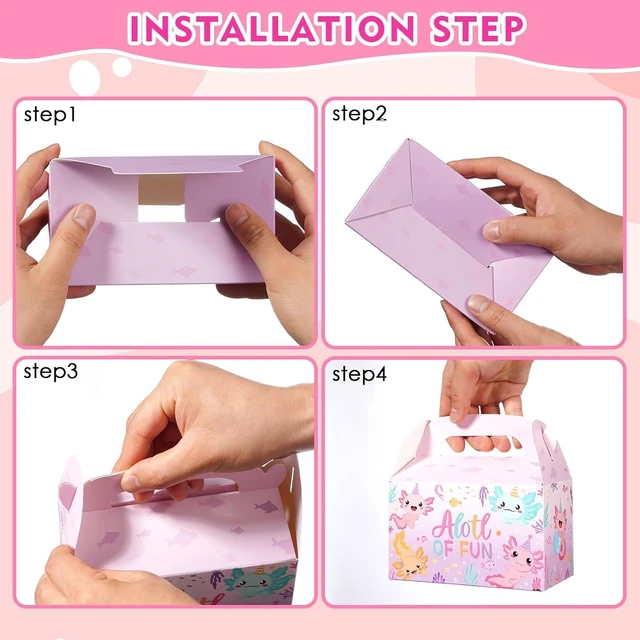 INSTALLATION STEP

step1

step2

step3

step4

Alotl OF FUN