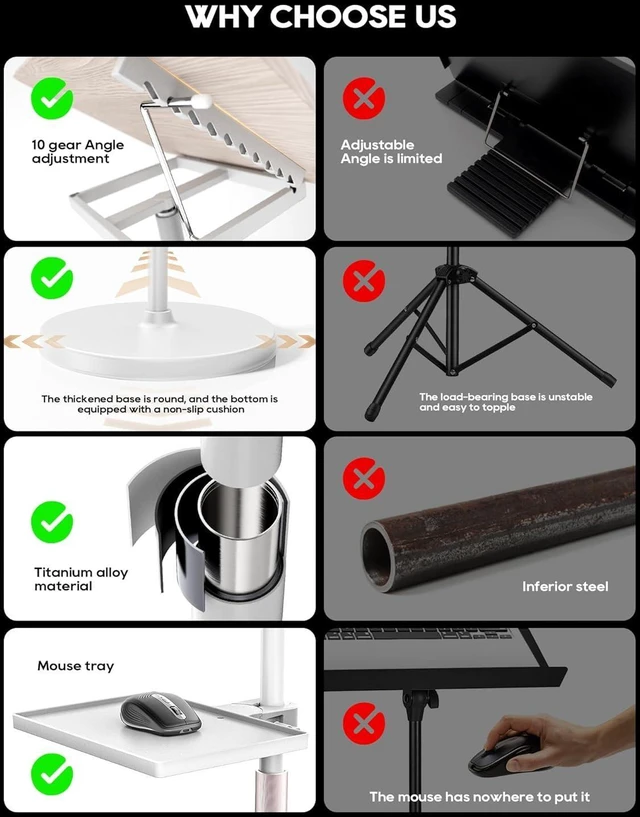 WHY CHOOSE US

10 gear Angle adjustment

Adjustable Angle is limited

The thickened base is round, and the bottom is equipped with a non-slip cushion

The load-bearing base is unstable and easy to topple

Titanium alloy material

Inferior steel

Mouse tray

The mouse has nowhere to put it