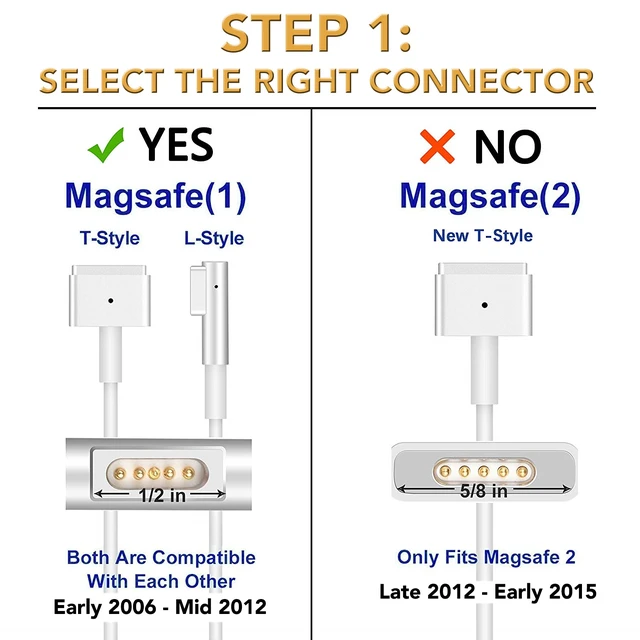 STEP 1:
SELECT THE RIGHT CONNECTOR

✓ YES

Magsafe(1)

T-Style
L-Style

1/2 in

Both Are Compatible With Each Other
Early 2006 - Mid 2012

✕ NO

Magsafe(2)

New T-Style

5/8 in

Only Fits Magsafe 2
Late 2012 - Early 2015