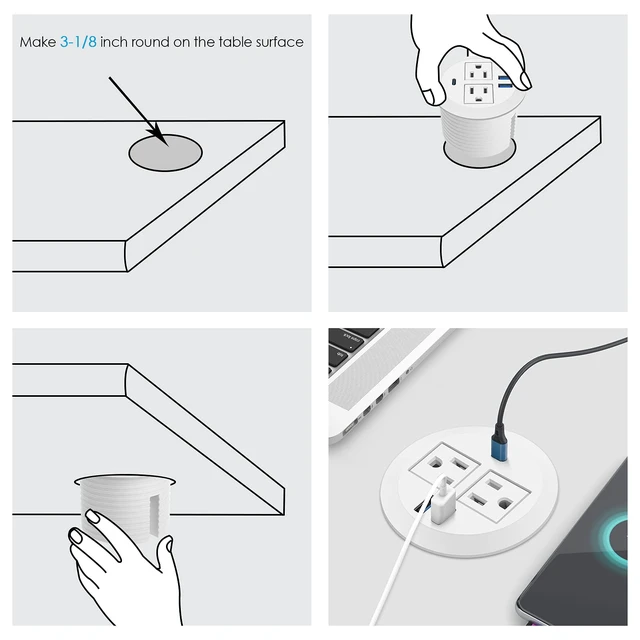 Make 3-1/8 inch round on the table surface