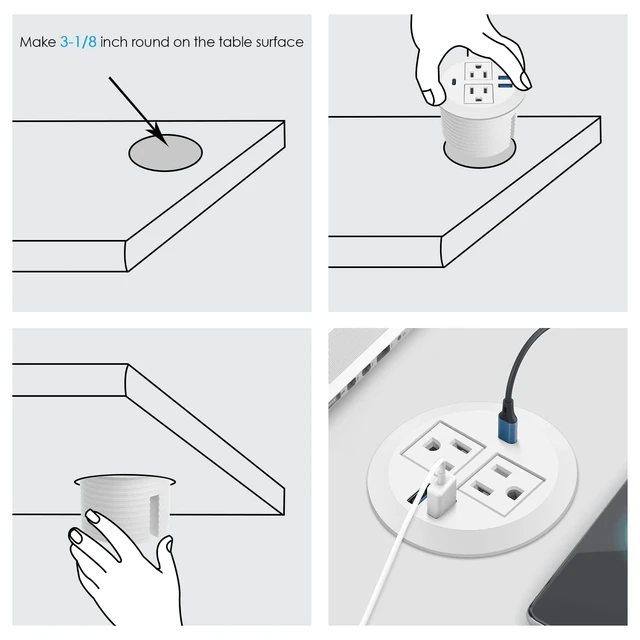 Make 3-1/8 inch round on the table surface