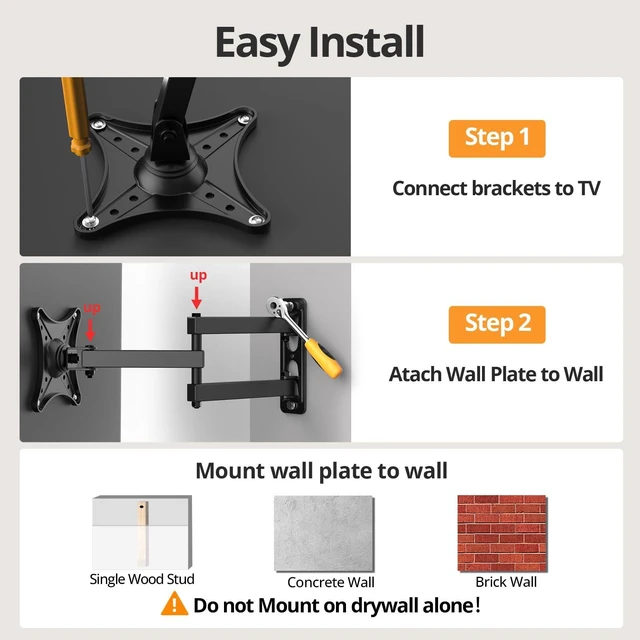 Easy Install

Step 1

Connect brackets to TV

up

up

Step 2

Atach Wall Plate to Wall

Mount wall plate to wall

Single Wood Stud

Concrete Wall

Brick Wall

Do not Mount on drywall alone!