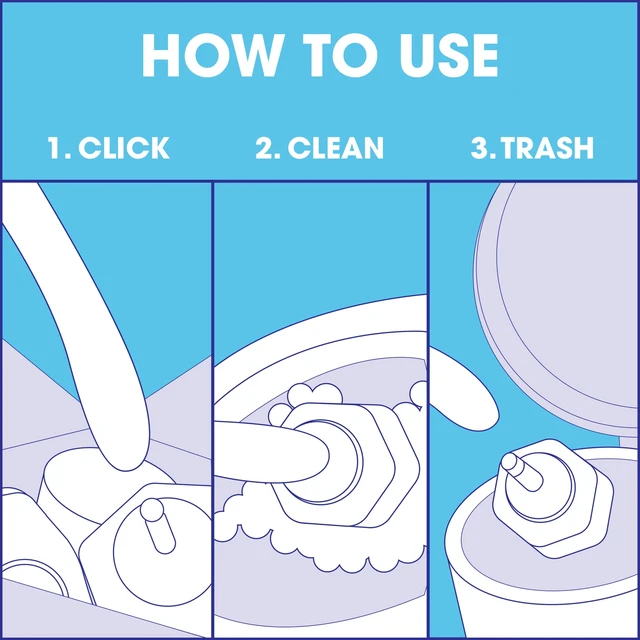 HOW TO USE

1. CLICK

2. CLEAN

3. TRASH