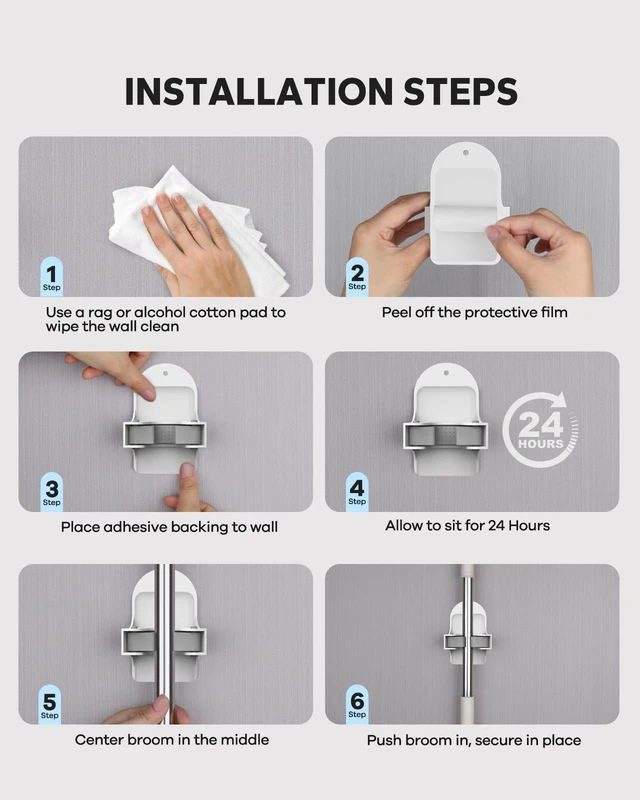 INSTALLATION STEPS

1 Step

Use a rag or alcohol cotton pad to wipe the wall clean

2 Step

Peel off the protective film

3 Step

Place adhesive backing to wall

24 HOURS

4 Step

Allow to sit for 24 Hours

5 Step

Center broom in the middle

6 Step

Push broom in, secure in place