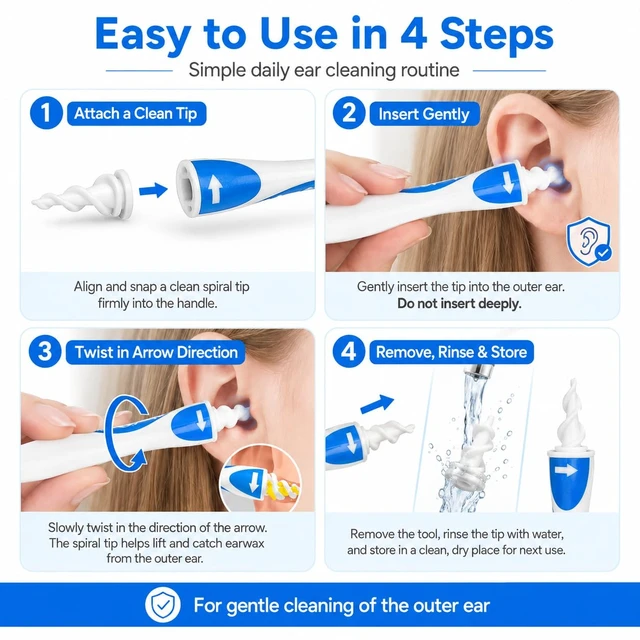 Easy to Use in 4 Steps

Simple daily ear cleaning routine

1 Attach a Clean Tip

Align and snap a clean spiral tip firmly into the handle.

2 Insert Gently

Gently insert the tip into the outer ear.
Do not insert deeply.

3 Twist in Arrow Direction

Slowly twist in the direction of the arrow. The spiral tip helps lift and catch earwax from the outer ear.

4 Remove, Rinse & Store

Remove the tool, rinse the tip with water, and store in a clean, dry place for next use.

For gentle cleaning of the outer ear