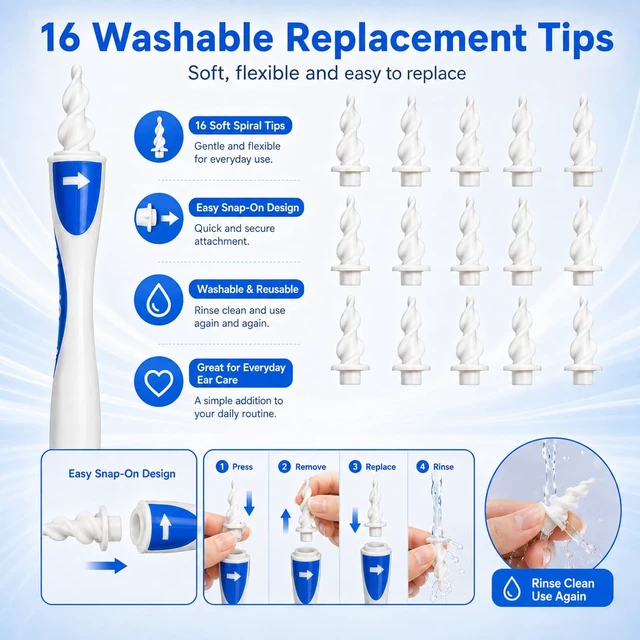 16 Washable Replacement Tips

Soft, flexible and easy to replace

16 Soft Spiral Tips

Gentle and flexible for everyday use.

Easy Snap-On Design

Quick and secure attachment.

Washable & Reusable

Rinse clean and use again and again.

Great for Everyday Ear Care

A simple addition to your daily routine.

Easy Snap-On Design

1 Press

2 Remove

3 Replace

4 Rinse

Rinse Clean Use Again