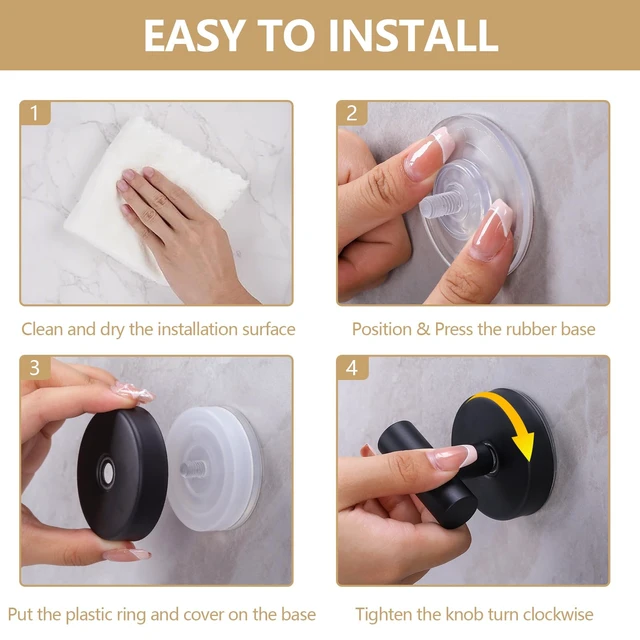 EASY TO INSTALL

1

Clean and dry the installation surface

2

Position & Press the rubber base

3

Put the plastic ring and cover on the base

4

Tighten the knob turn clockwise