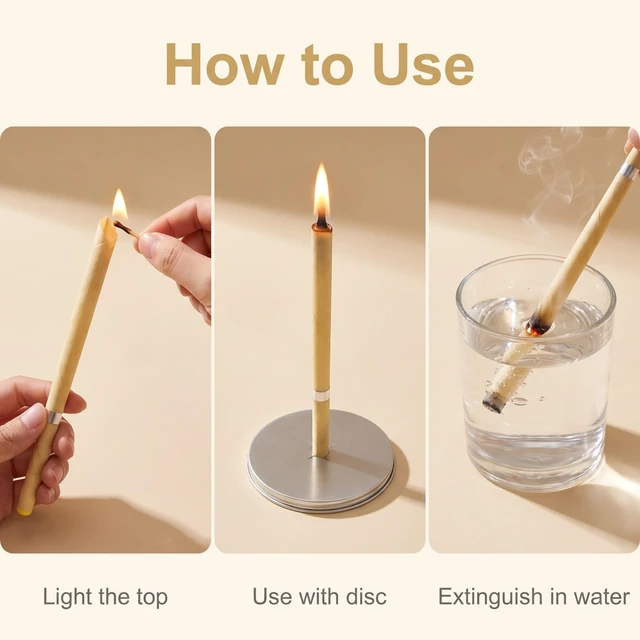 How to Use

Light the top

Use with disc

Extinguish in water